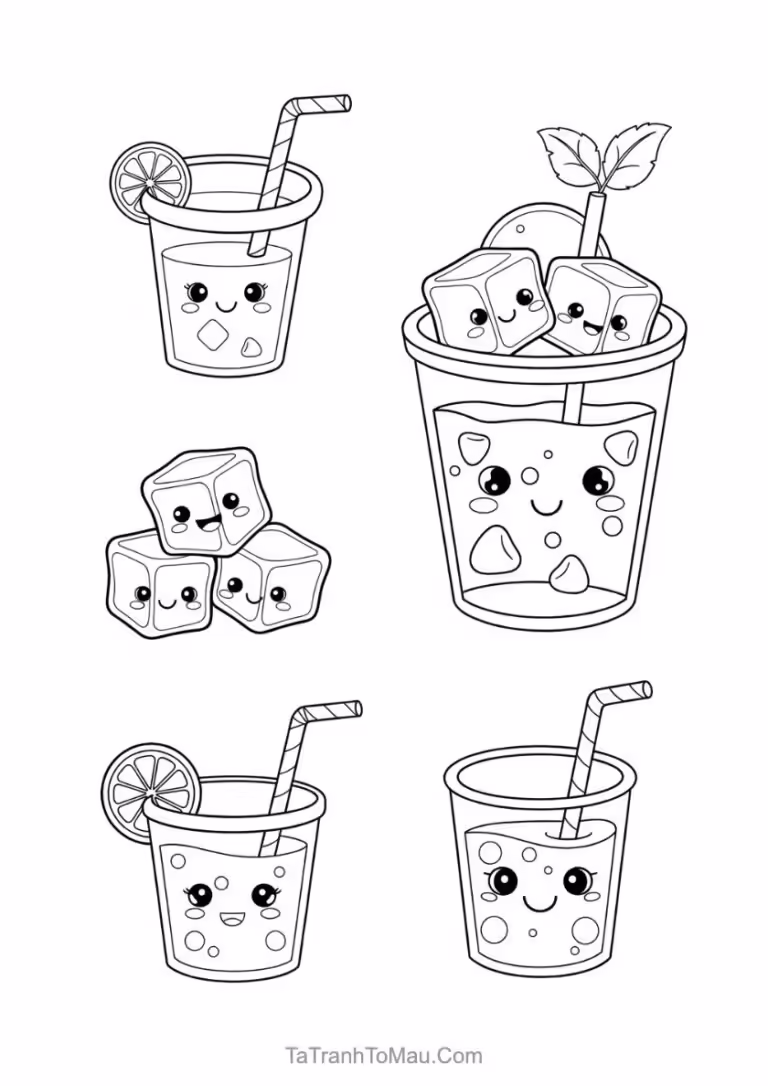 TaTranhToMau.Com